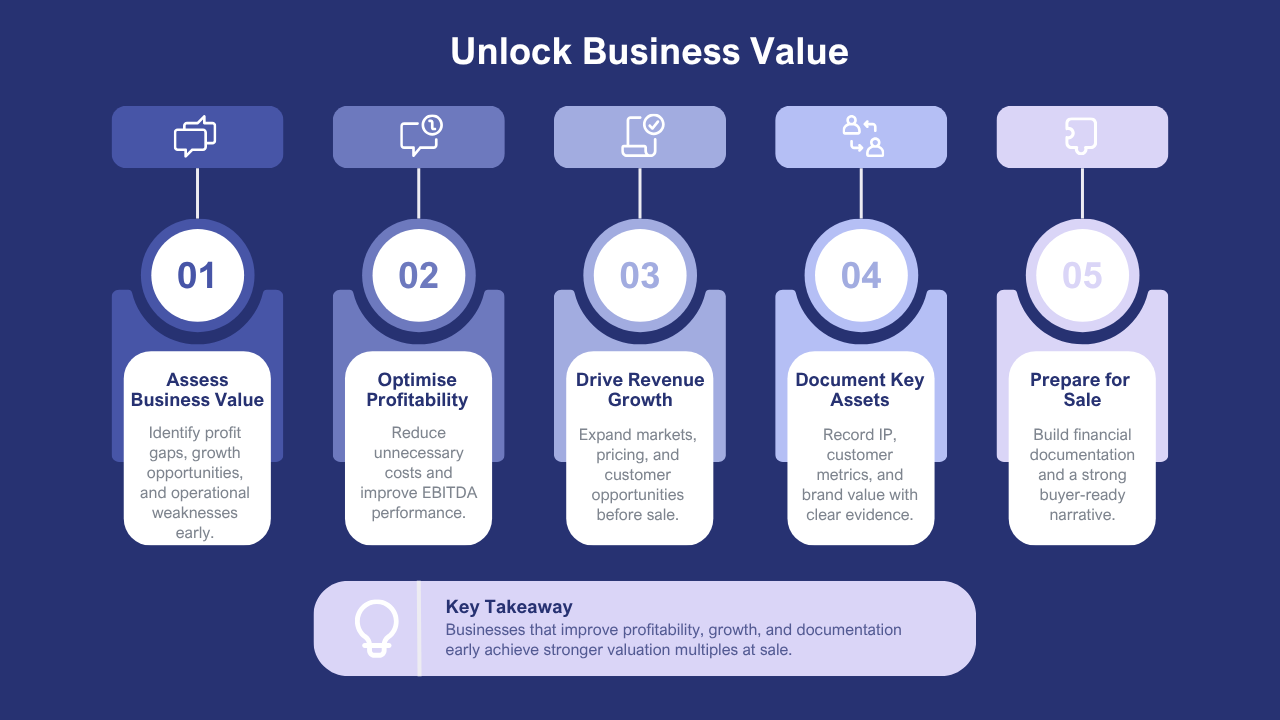 Unlock Business Value

01

Assess Business Value

Identify profit gaps, growth opportunities, and operational weaknesses early.

02

Optimise Profitability

Reduce unnecessary costs and improve EBITDA performance.

03

Drive Revenue Growth

Expand markets, pricing, and customer opportunities before sale.

04

Document Key Assets

Record IP, customer metrics, and brand value with clear evidence.

05

Prepare for Sale

Build financial documentation and a strong buyer-ready narrative.

Key Takeaway

Businesses that improve profitability, growth, and documentation early achieve stronger valuation multiples at sale.